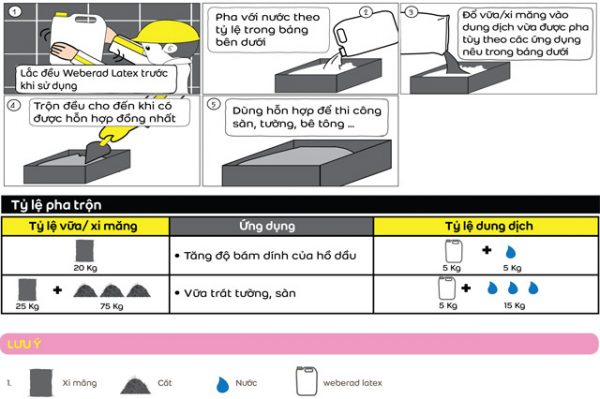 1
Lắc đều Weberad Latex trước khi sử dụng

Pha với nước theo tỷ lệ trong bảng bên dưới
2

3
Đổ vữa/xi măng vào dung dịch vừa được pha tùy theo các ứng dụng nêu trong bảng dưới

4
Trộn đều cho đến khi có được hỗn hợp đồng nhất

5
Dùng hỗn hợp để thi công sàn, tường, bê tông ...

Tỷ lệ pha trộn

| Tỷ lệ vữa/ xi măng | Ứng dụng | Tỷ lệ dung dịch |
|---|---|---|
| 20 Kg | • Tăng độ bám dính của hồ dầu | 5 Kg + 5 Kg |
| 25 Kg + 75 Kg | • Vữa trát tường, sàn | 5 Kg + 15 Kg |

LƯU Ý

1. Xi măng Cát Nước weberad latex