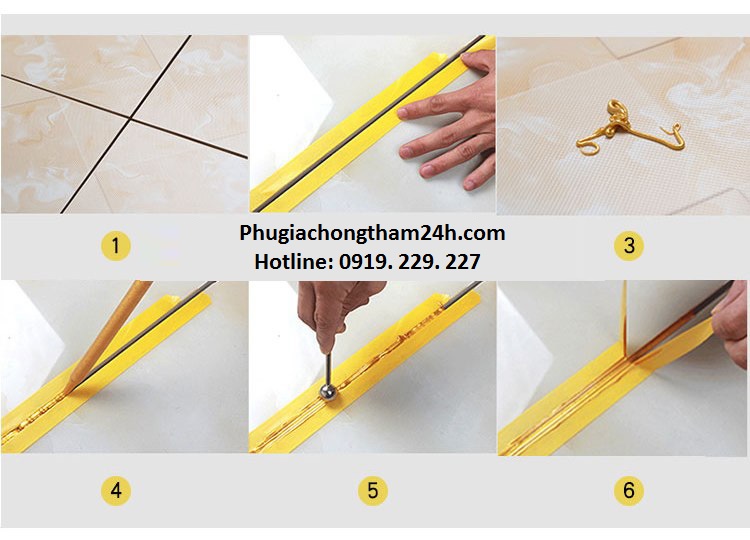 1

Phugiachongtham24h.com
Hotline: 0919. 229. 227

3

4

5

6